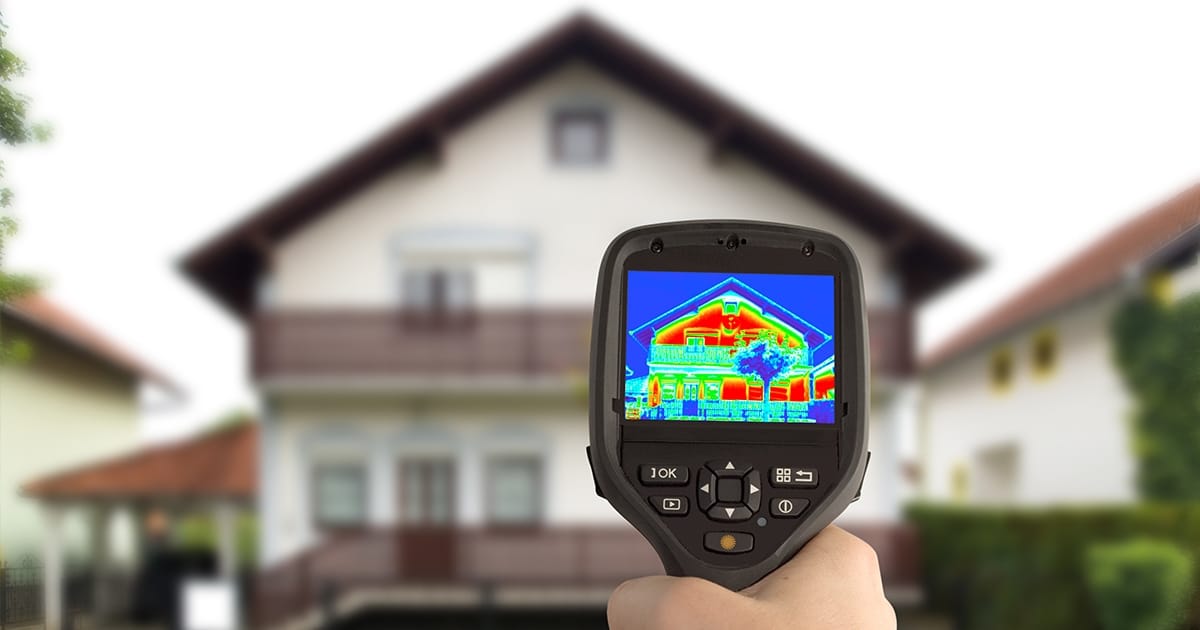 OK